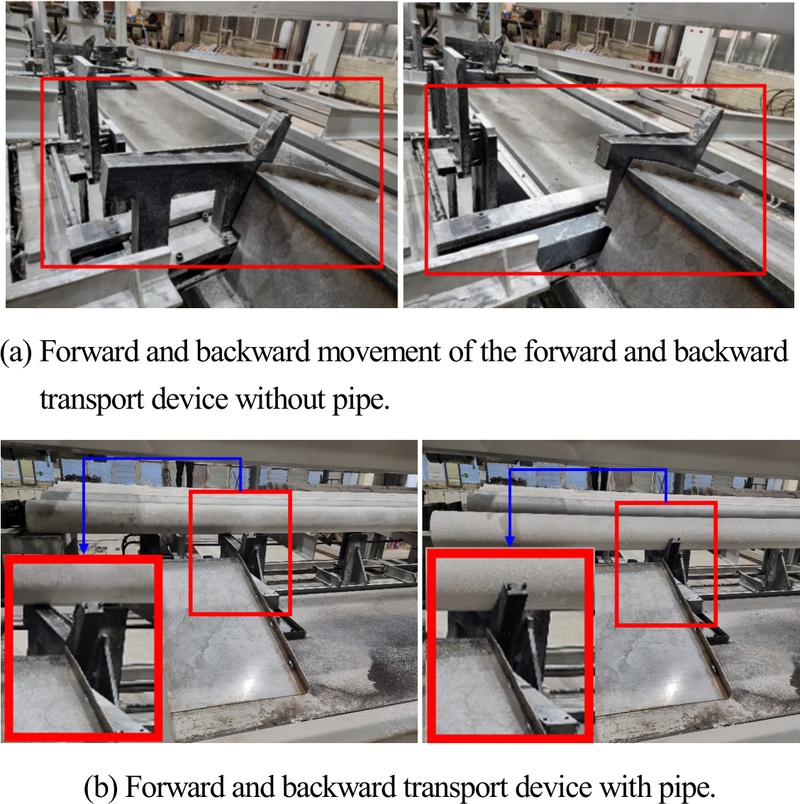 (a) Forward and backward movement of the forward and backward transport device without pipe.

(b) Forward and backward transport device with pipe.