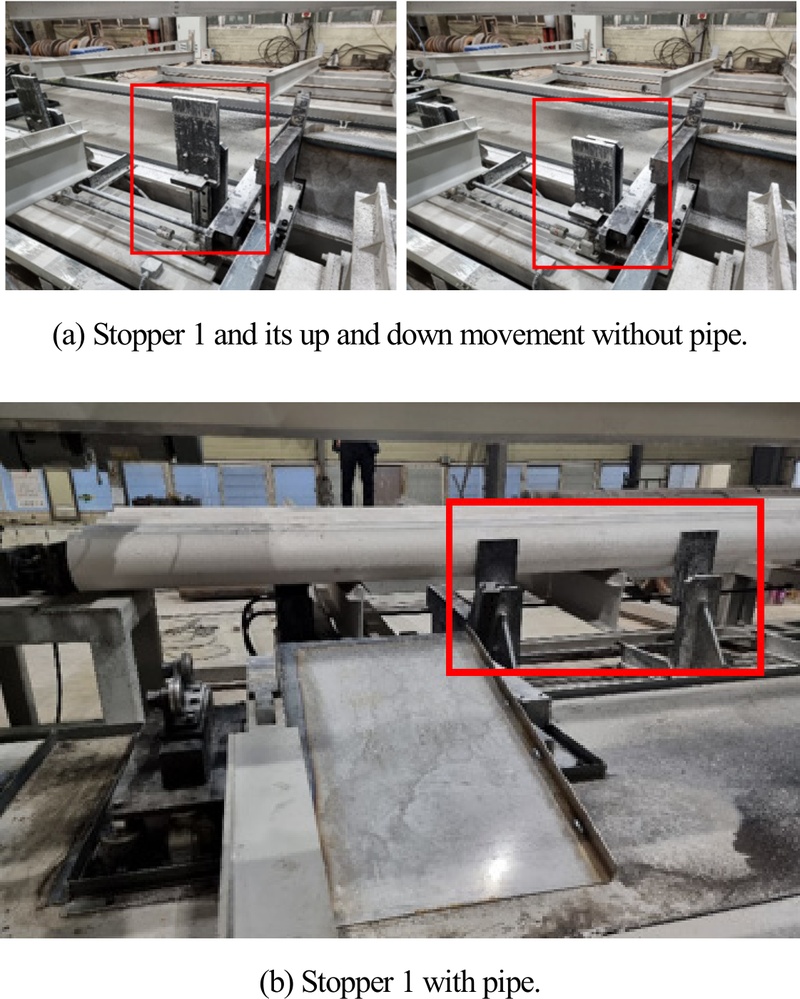 (a) Stopper 1 and its up and down movement without pipe.

(b) Stopper 1 with pipe.