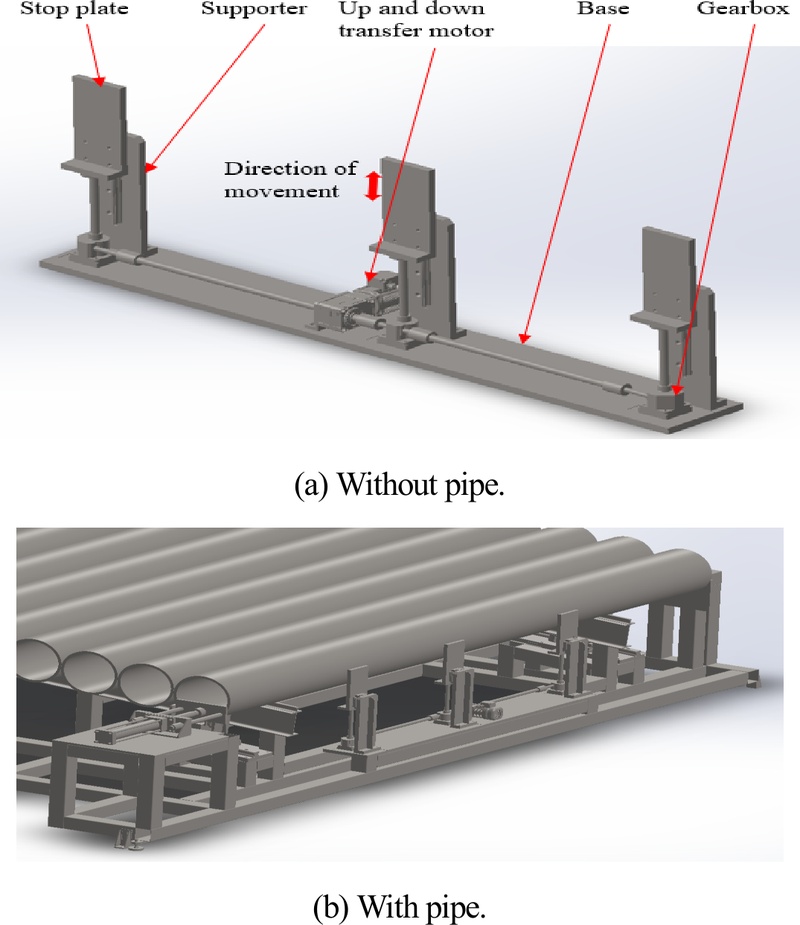 Stop plate
Supporter
Up and down transfer motor
Base
Gearbox
Direction of movement

(a) Without pipe.

(b) With pipe.