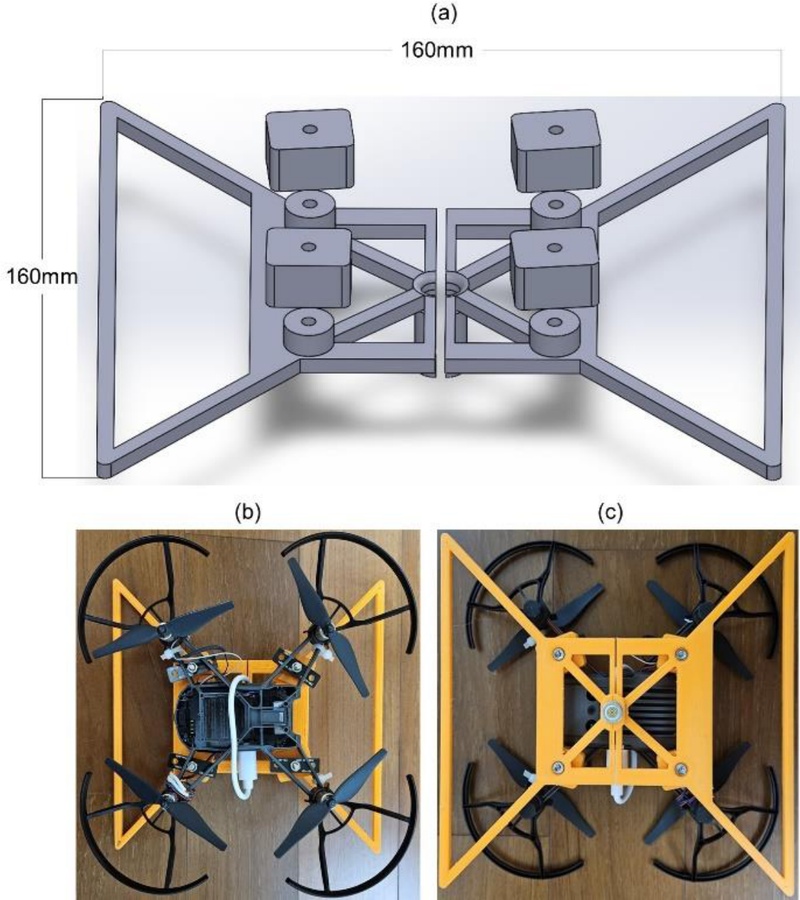 (a)

160mm

160mm

(b)

(c)