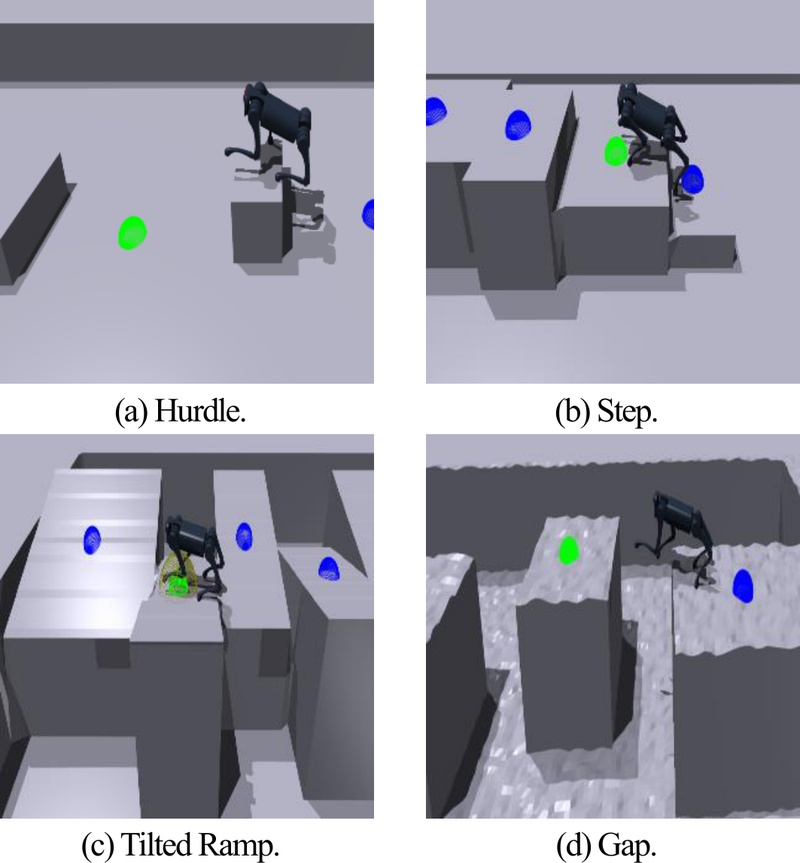 (a) Hurdle.

(b) Step.

(c) Tilted Ramp.

(d) Gap.