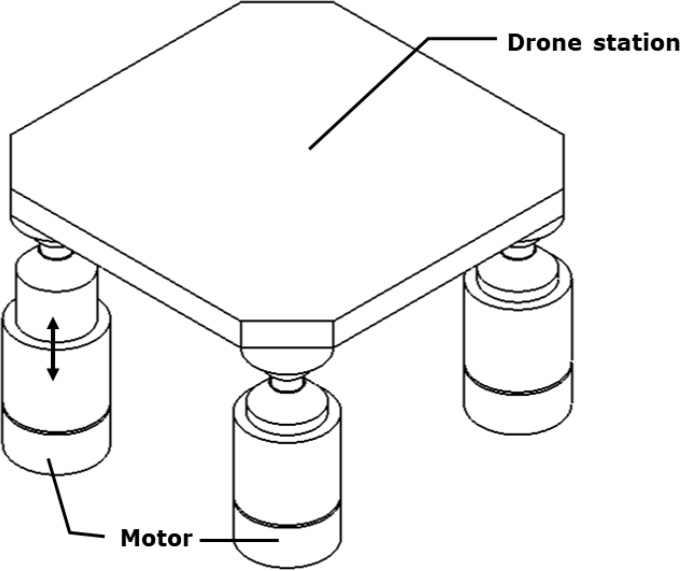 Drone station

Motor